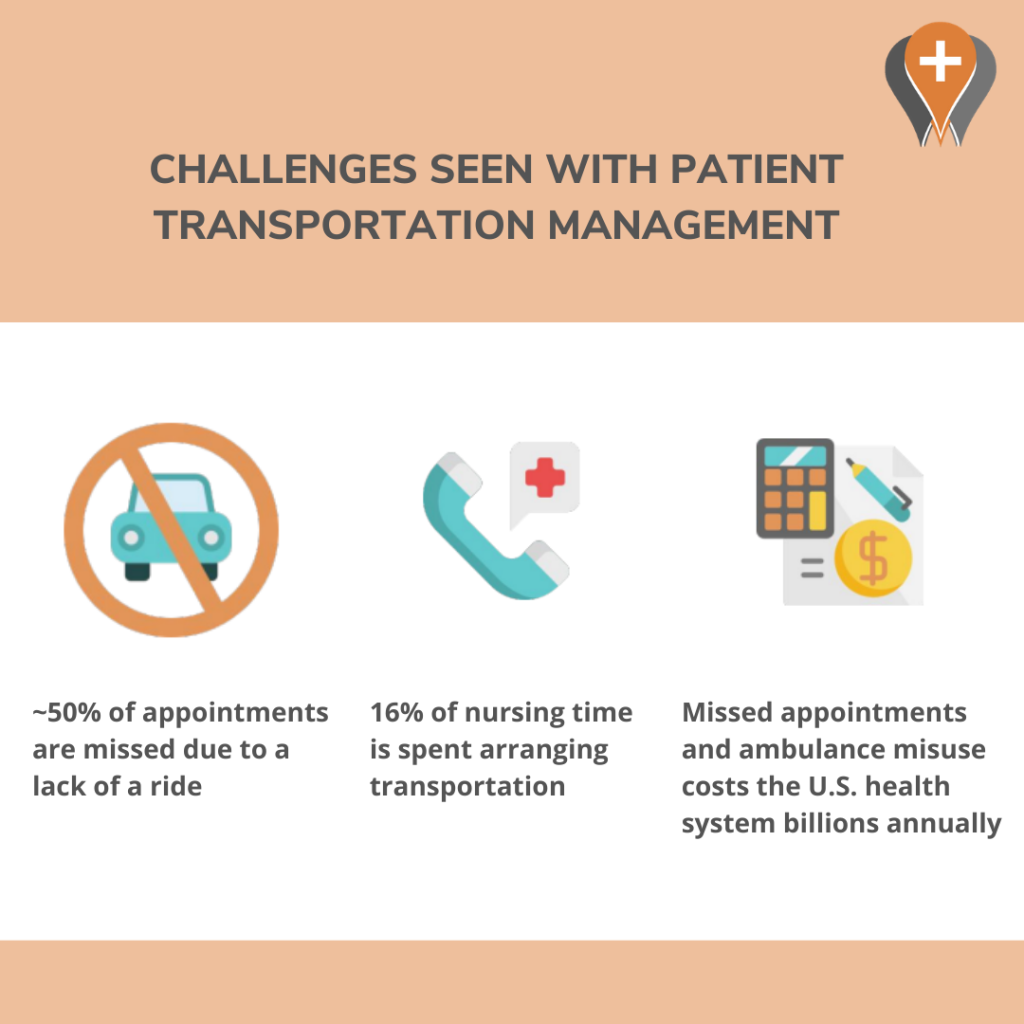 CHALLENGES SEEN WITH PATIENT TRANSPORTATION MANAGEMENT

~50% of appointments are missed due to a lack of a ride

16% of nursing time is spent arranging transportation

Missed appointments and ambulance misuse costs the U.S. health system billions annually